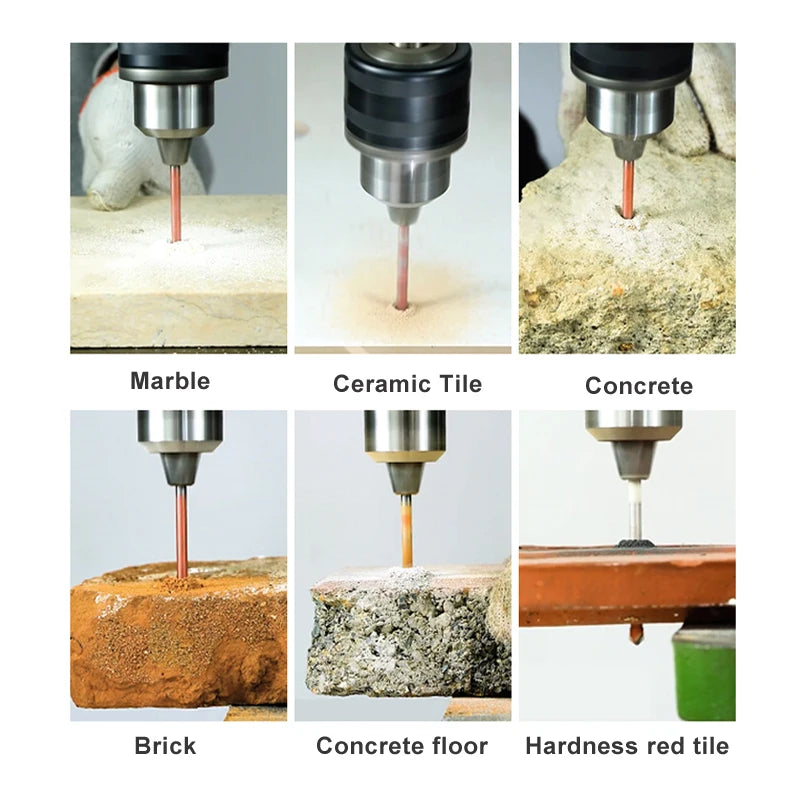 Marble

Ceramic Tile

Concrete

Brick

Concrete floor

Hardness red tile