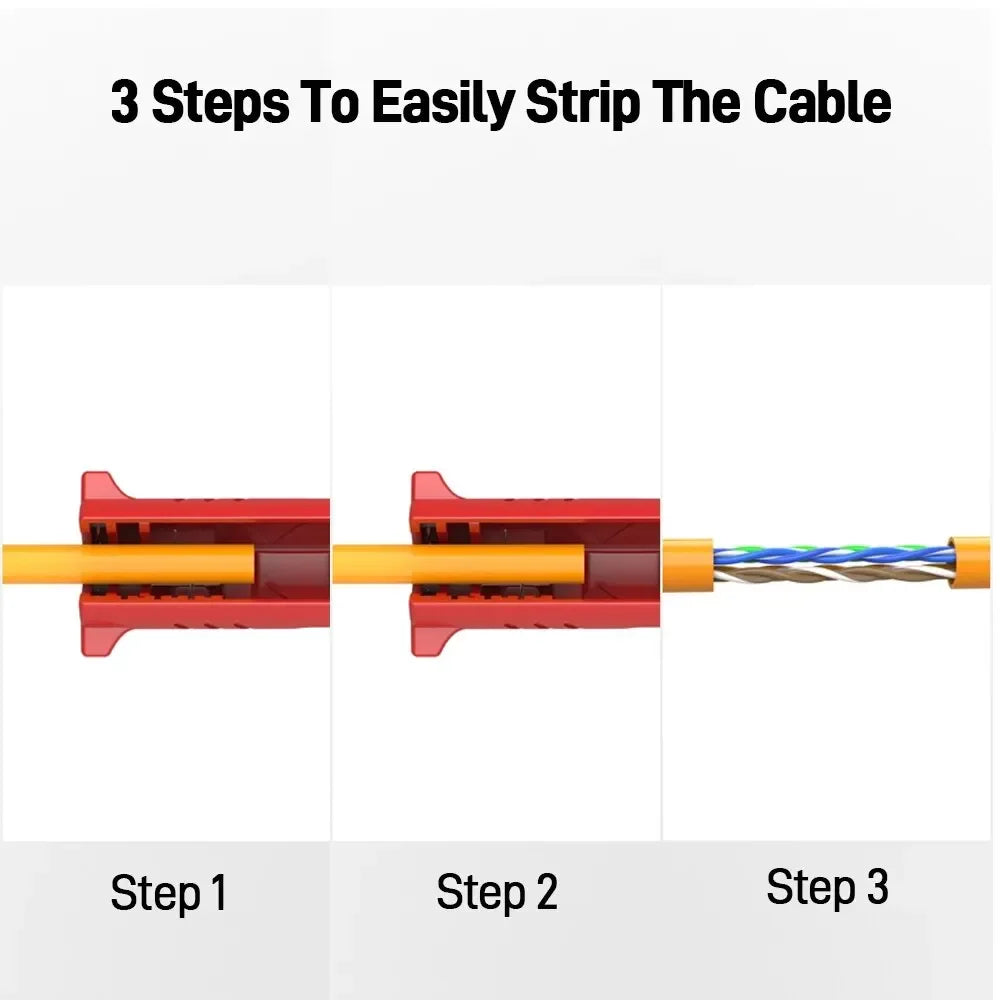 3 Steps To Easily Strip The Cable

Step 1

Step 2

Step 3