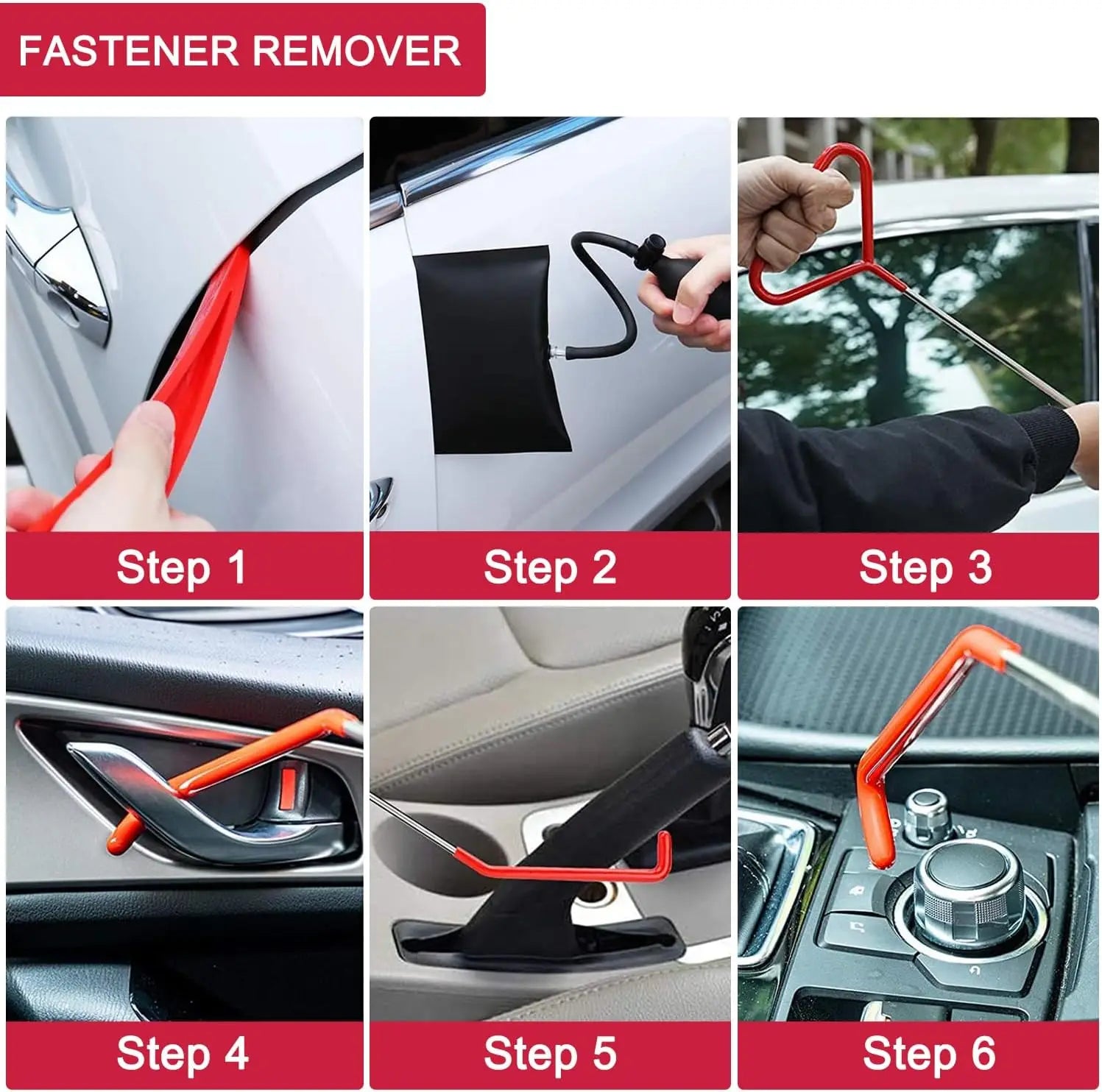 FASTENER REMOVER

Step 1

Step 2

Step 3

Step 4

Step 5

Step 6